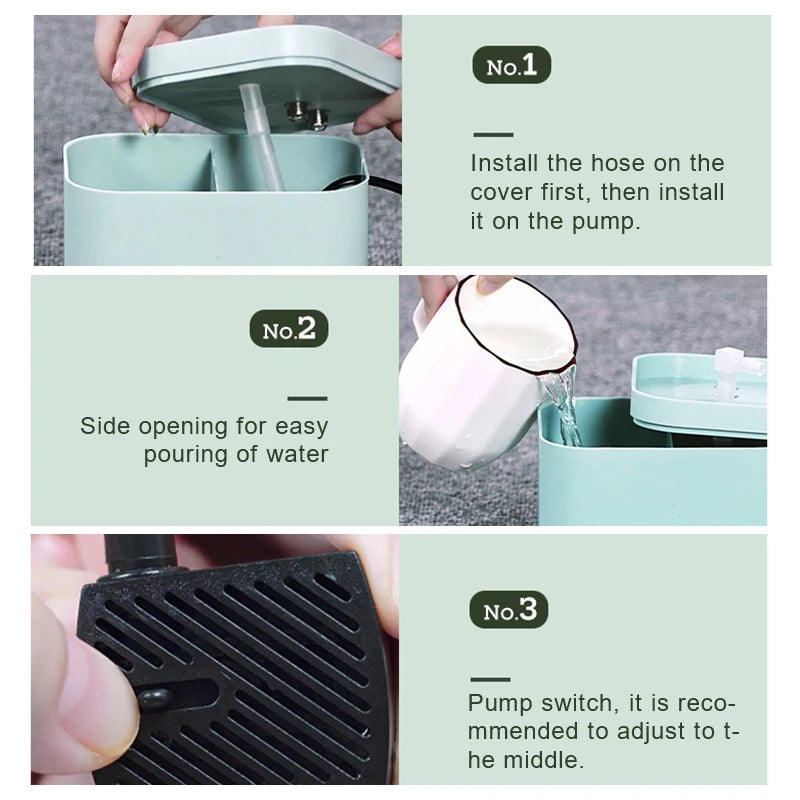 No.1

Install the hose on the cover first, then install it on the pump.

No.2

Side opening for easy pouring of water

No.3

Pump switch, it is recommended to adjust to the middle.